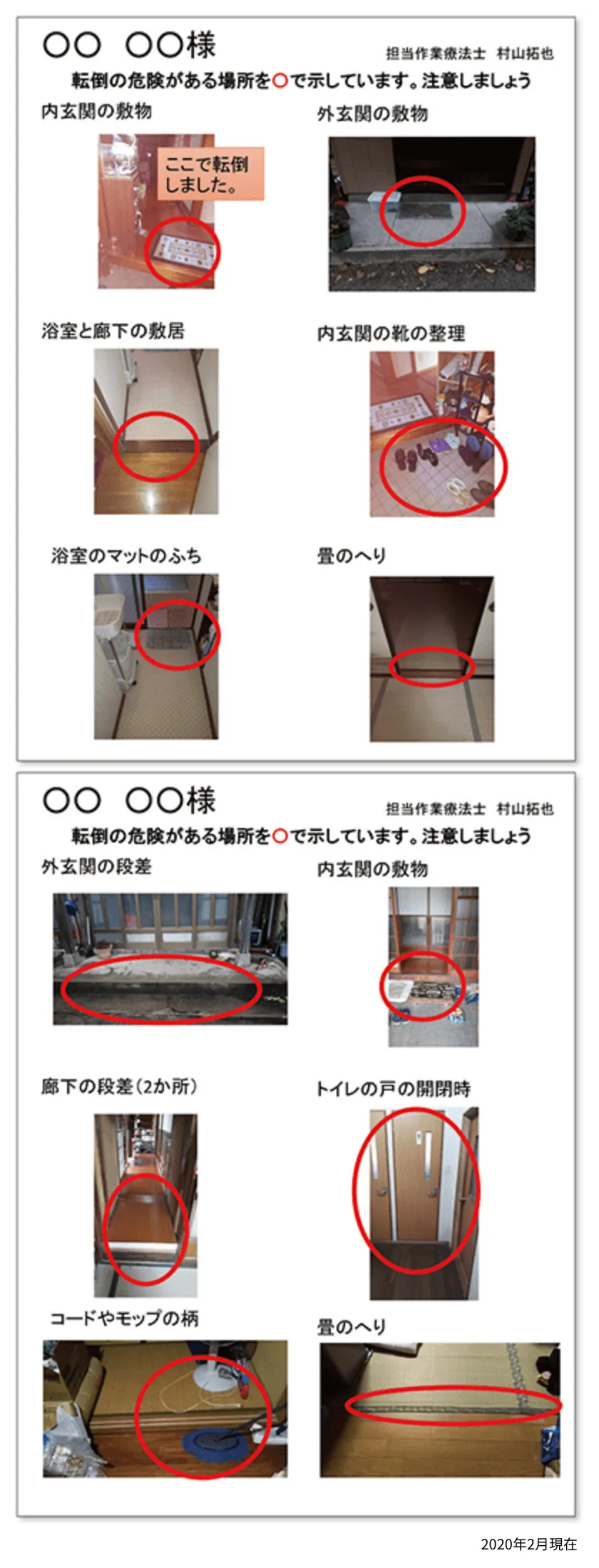 ○○　○○様

担当作業療法士　村山拓也

転倒の危険がある場所を○で示しています。注意しましょう

内玄関の敷物

ここで転倒しました。

外玄関の敷物

浴室と廊下の敷居

内玄関の靴の整理

浴室のマットのふち

畳のへり

○○　○○様

担当作業療法士　村山拓也

転倒の危険がある場所を○で示しています。注意しましょう

外玄関の段差

内玄関の敷物

廊下の段差（2か所）

トイレの戸の開閉時

コードやモップの柄

畳のへり

2020年2月現在